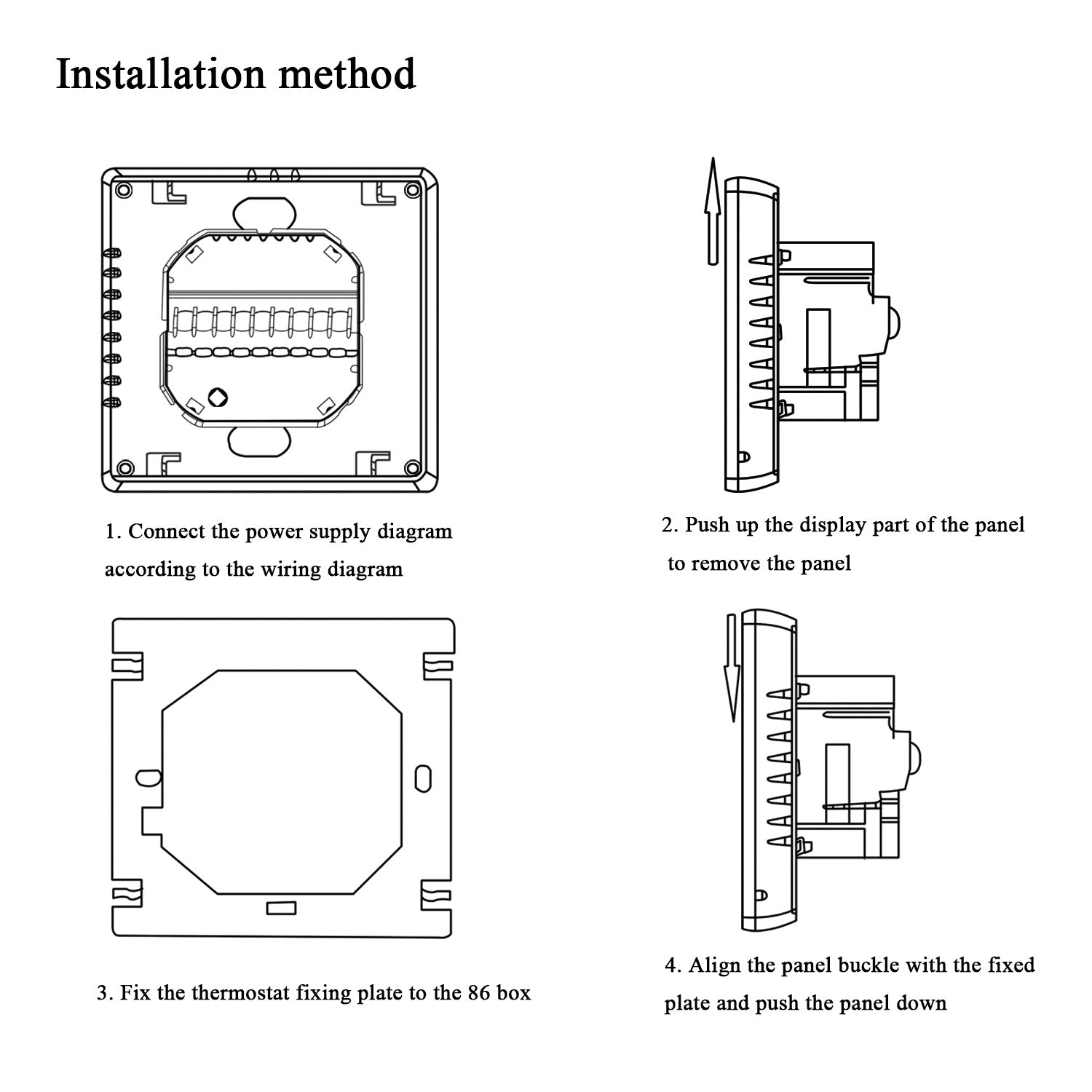 Installation method

1. Connect the power supply diagram according to the wiring diagram

2. Push up the display part of the panel to remove the panel

3. Fix the thermostat fixing plate to the 86 box

4. Align the panel buckle with the fixed plate and push the panel down